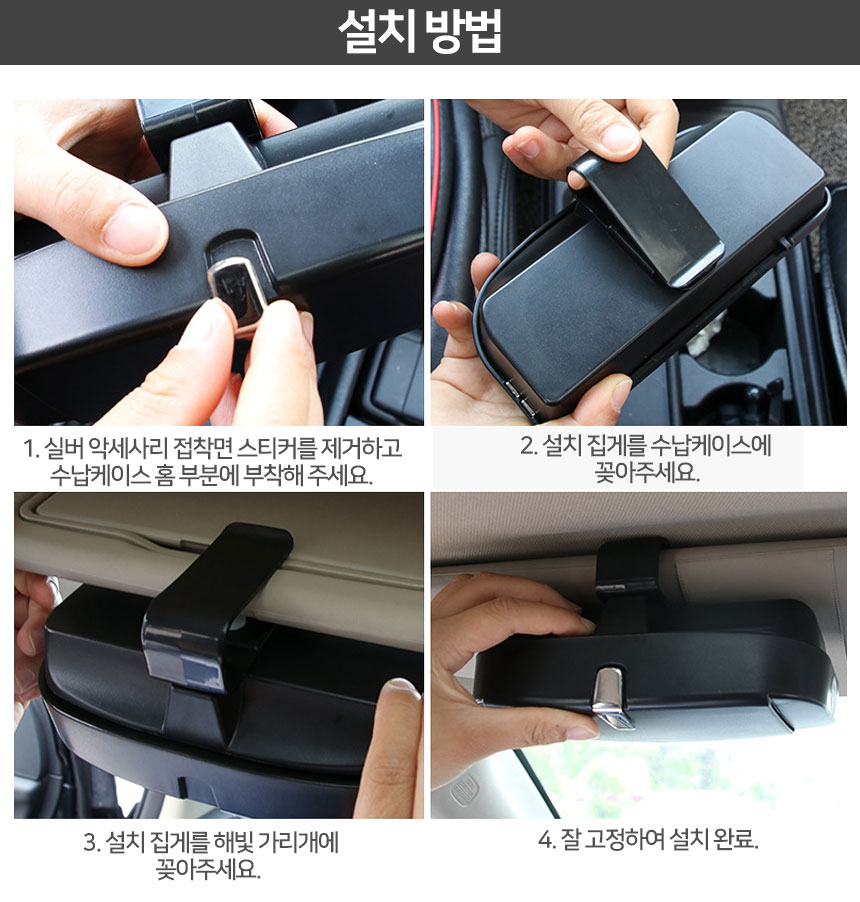 설치 방법

1. 실버 악세사리 접착면 스티커를 제거하고 수납케이스 홈 부분에 부착해 주세요.

2. 설치 집게를 수납케이스에 꽂아주세요.

3. 설치 집게를 해빛 가리개에 꽂아주세요.

4. 잘 고정하여 설치 완료.